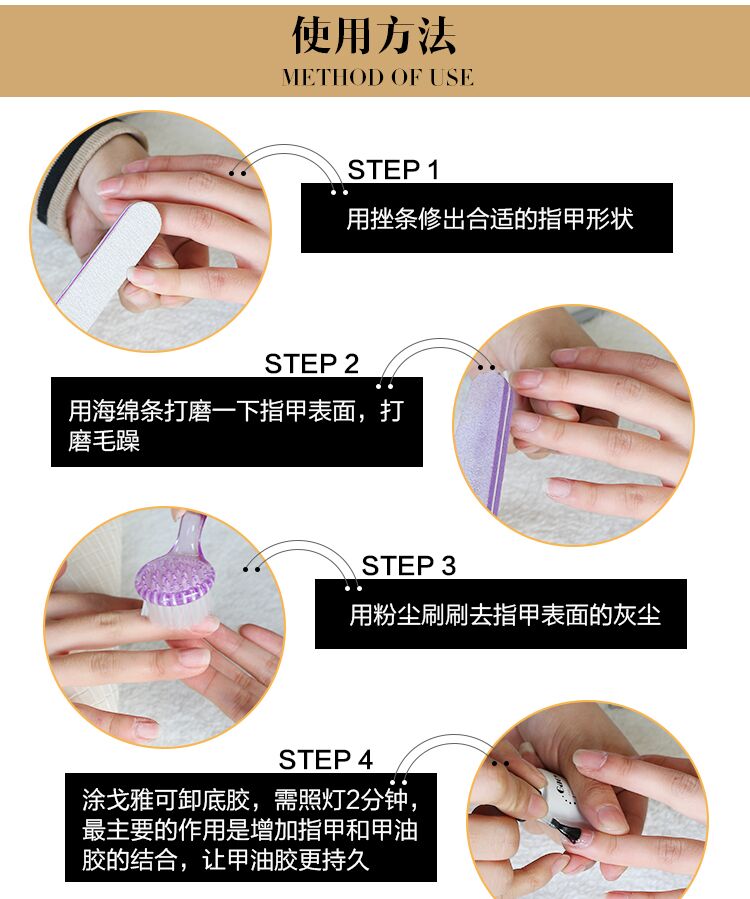 使用方法
METHOD OF USE

STEP 1
用挫条修出合适的指甲形状

STEP 2
用海绵条打磨一下指甲表面，打磨毛躁

STEP 3
用粉尘刷刷去指甲表面的灰尘

STEP 4
涂戈雅可卸底胶，需照灯2分钟，最主要的作用是增加指甲和甲油胶的结合，让甲油胶更持久